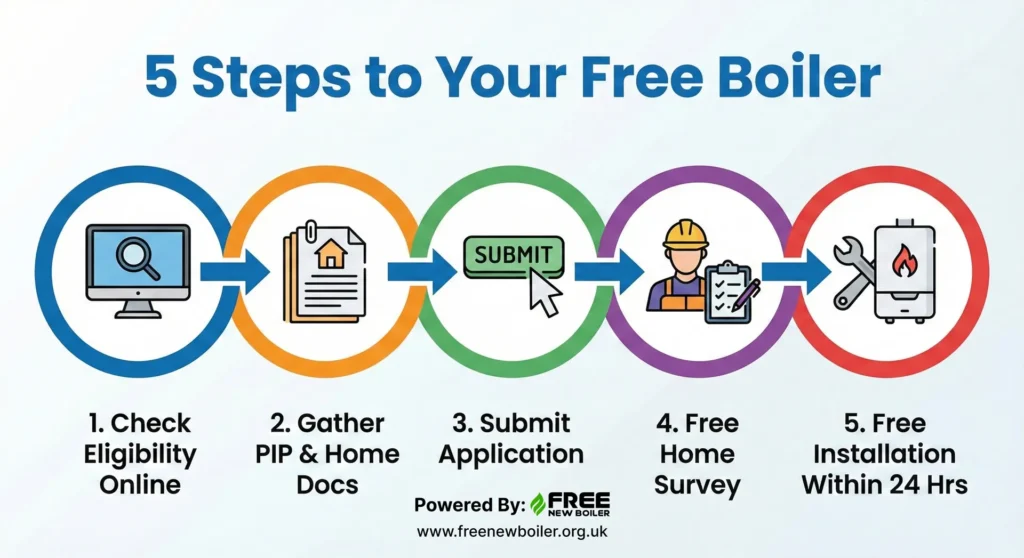 5 Steps to Your Free Boiler

SUBMIT

1. Check Eligibility Online

2. Gather PIP & Home Docs

3. Submit Application

4. Free Home Survey

5. Free Installation Within 24 Hrs

Powered By: FREE NEW BOILER

www.freenewboiler.org.uk